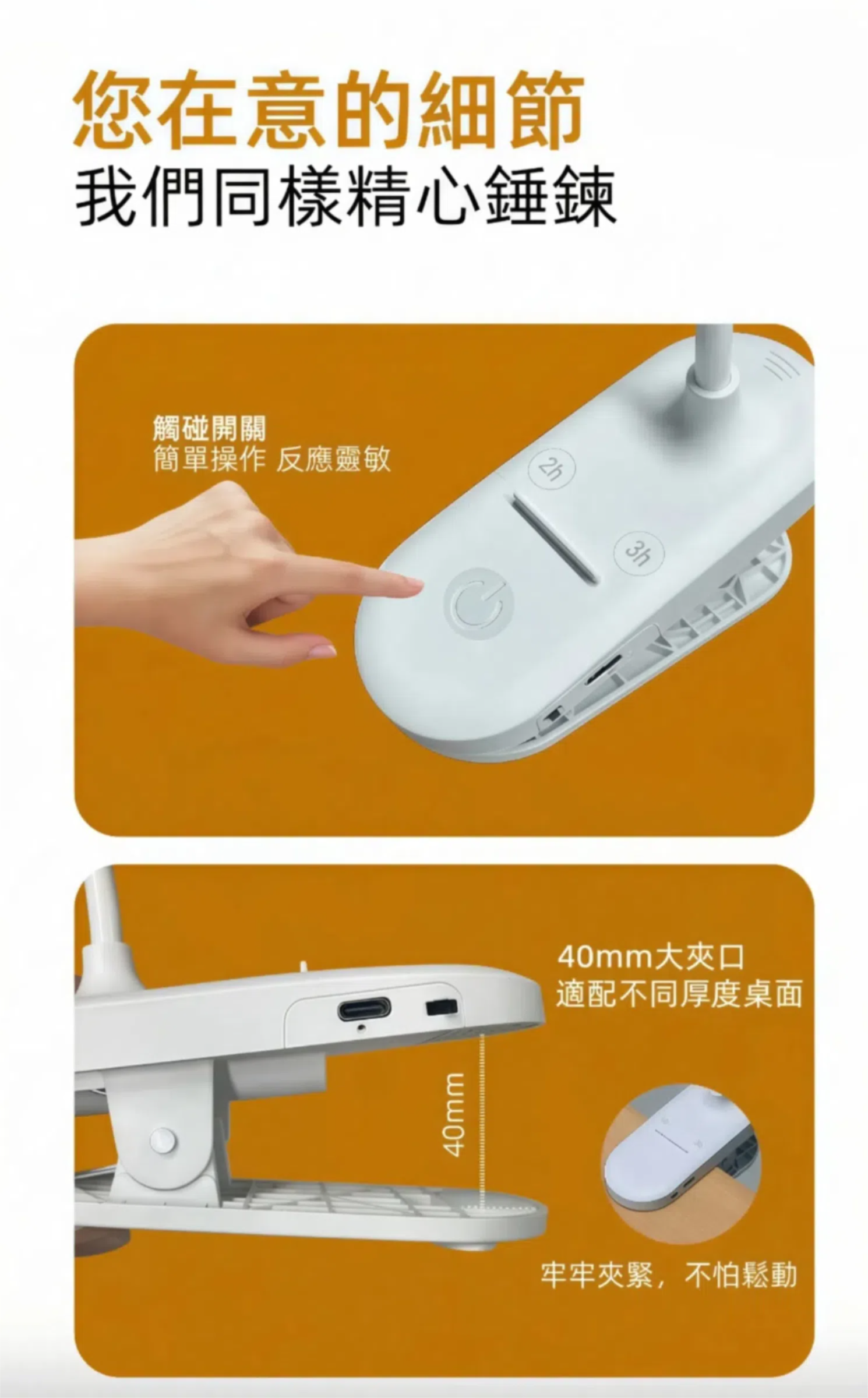 您在意的細節
我們同樣精心錘鍊

觸碰開關
簡單操作 反應靈敏

2h

3h

40mm大夾口
適配不同厚度桌面

40mm

牢牢夾緊，不怕鬆動