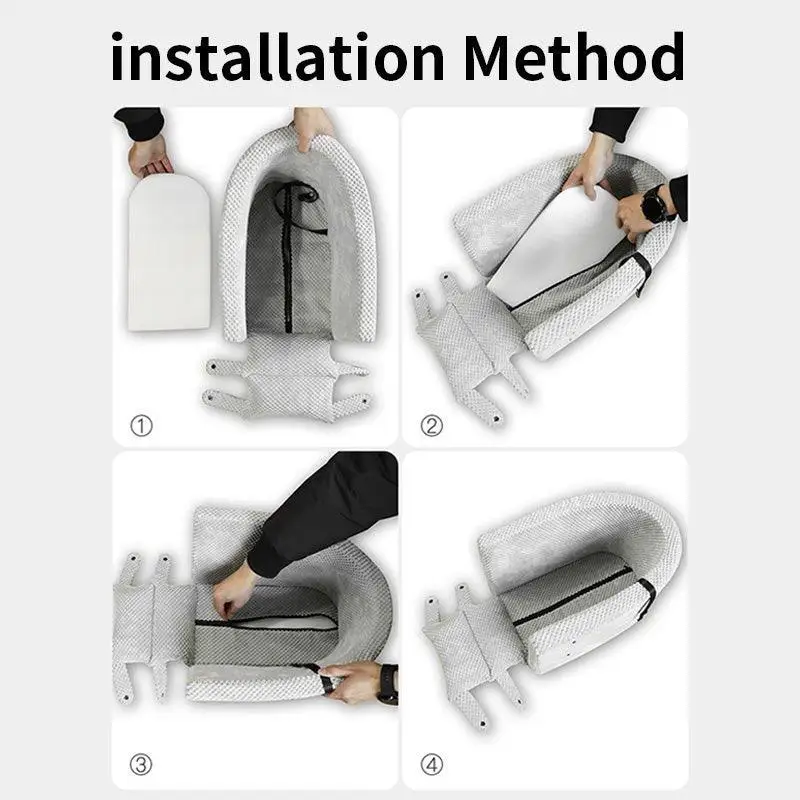 installation Method

①

②

③

④