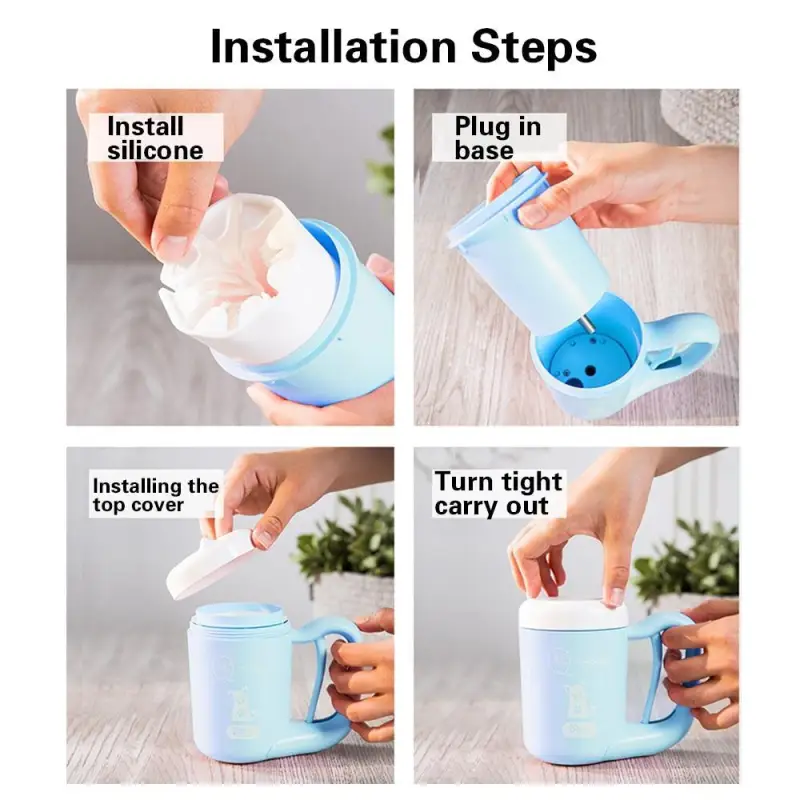 Installation Steps

Install silicone

Plug in base

Installing the top cover

Turn tight carry out