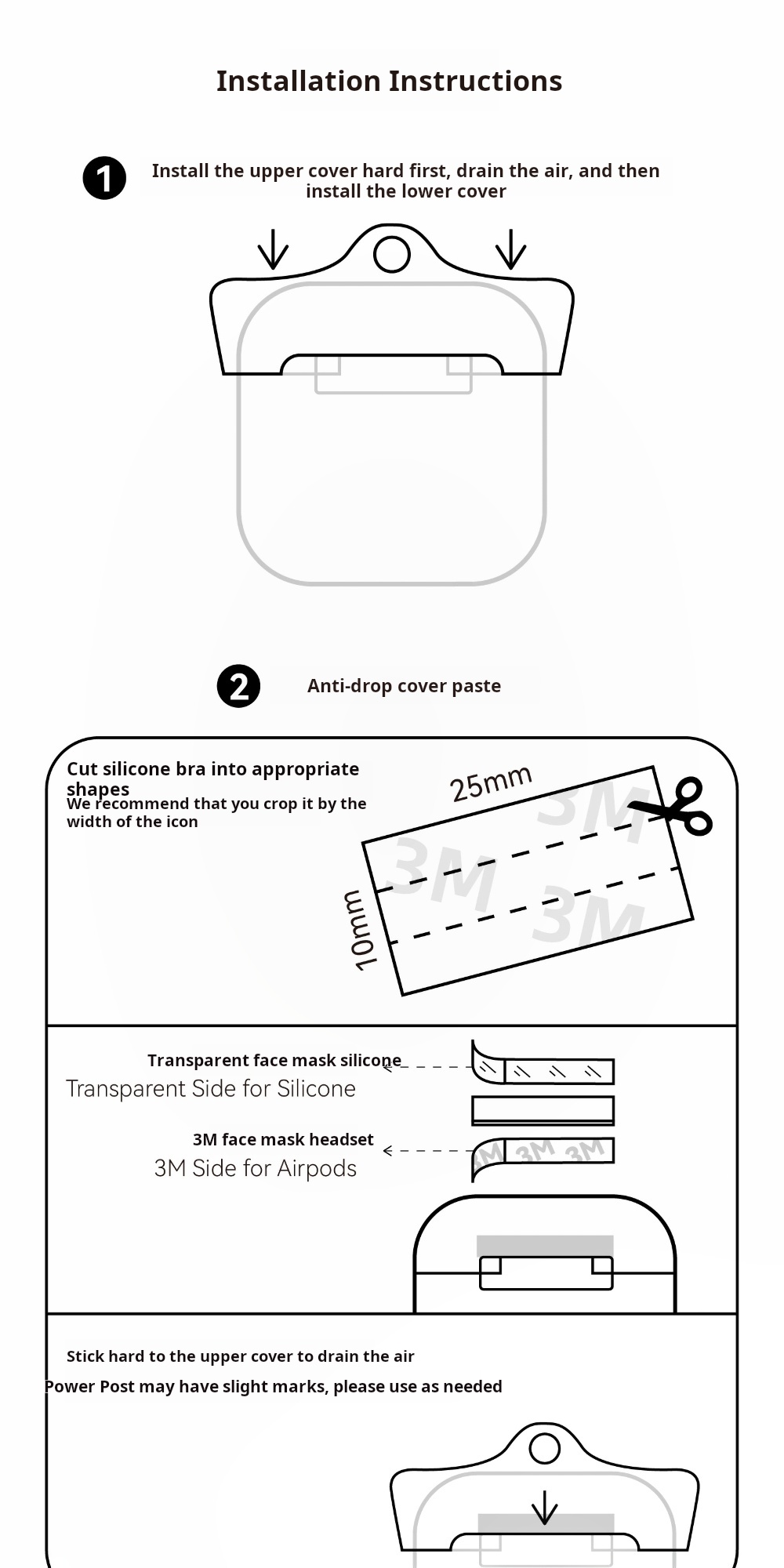 Installation Instructions

1 Install the upper cover hard first, drain the air, and then install the lower cover

2 Anti-drop cover paste

Cut silicone bra into appropriate shapes
We recommend that you crop it by the width of the icon

25mm
10mm
3M 3M 3M

Transparent face mask silicone
Transparent Side for Silicone

3M face mask headset
3M Side for Airpods

3M 3M 3M

Stick hard to the upper cover to drain the air
Power Post may have slight marks, please use as needed