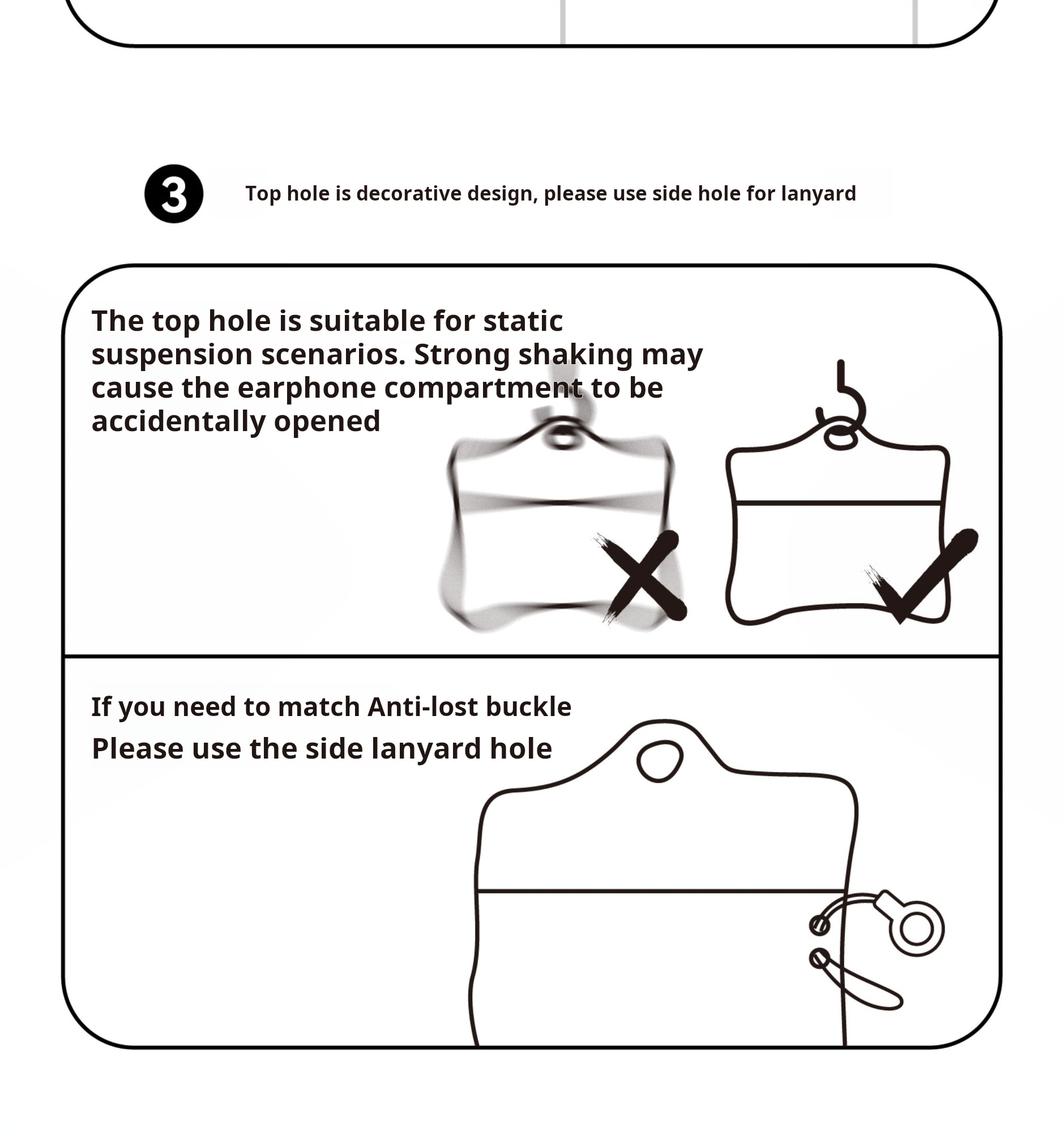 3

Top hole is decorative design, please use side hole for lanyard

The top hole is suitable for static suspension scenarios. Strong shaking may cause the earphone compartment to be accidentally opened

If you need to match Anti-lost buckle

Please use the side lanyard hole