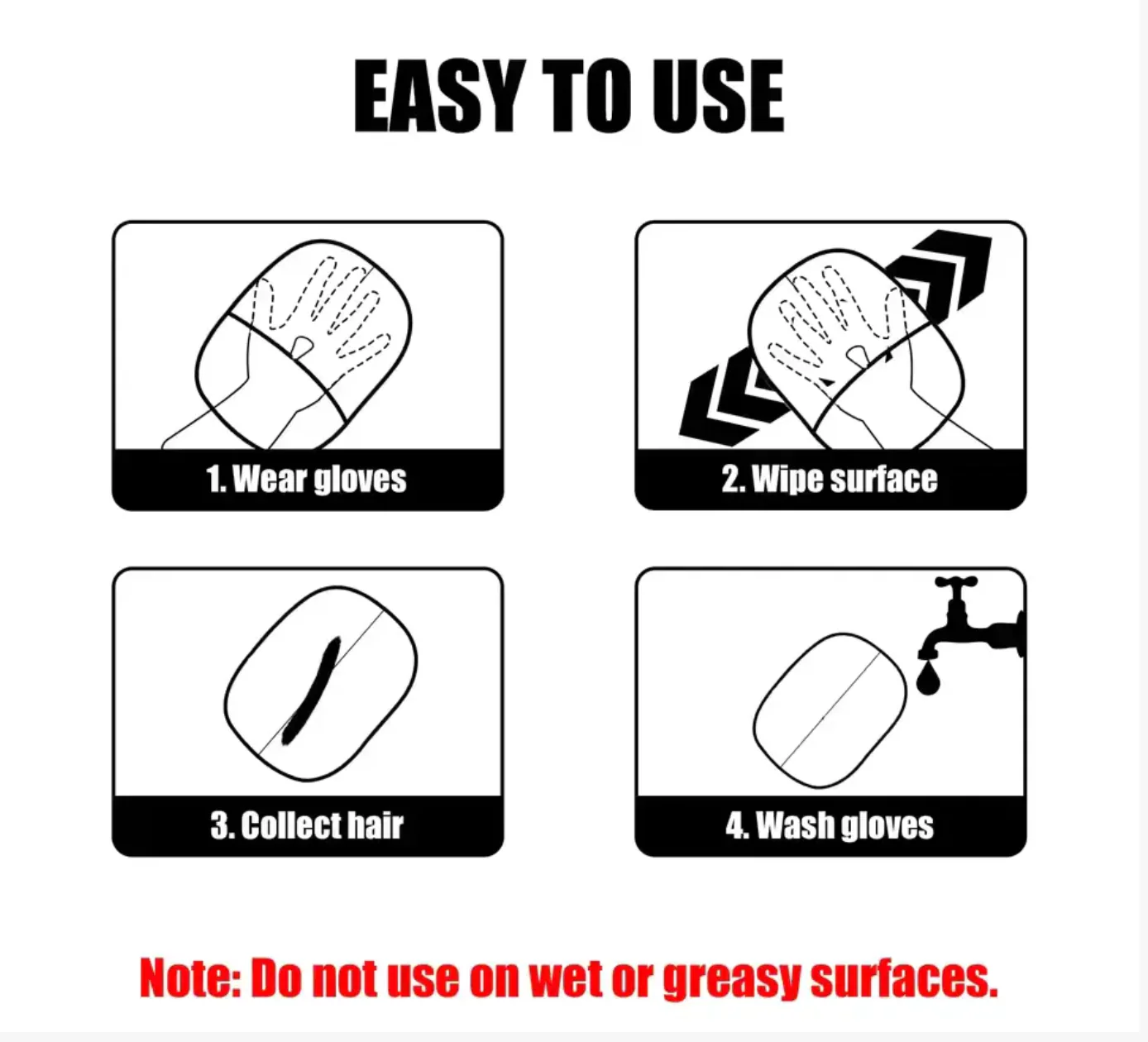 EASY TO USE

1. Wear gloves

2. Wipe surface

3. Collect hair

4. Wash gloves

Note: Do not use on wet or greasy surfaces.