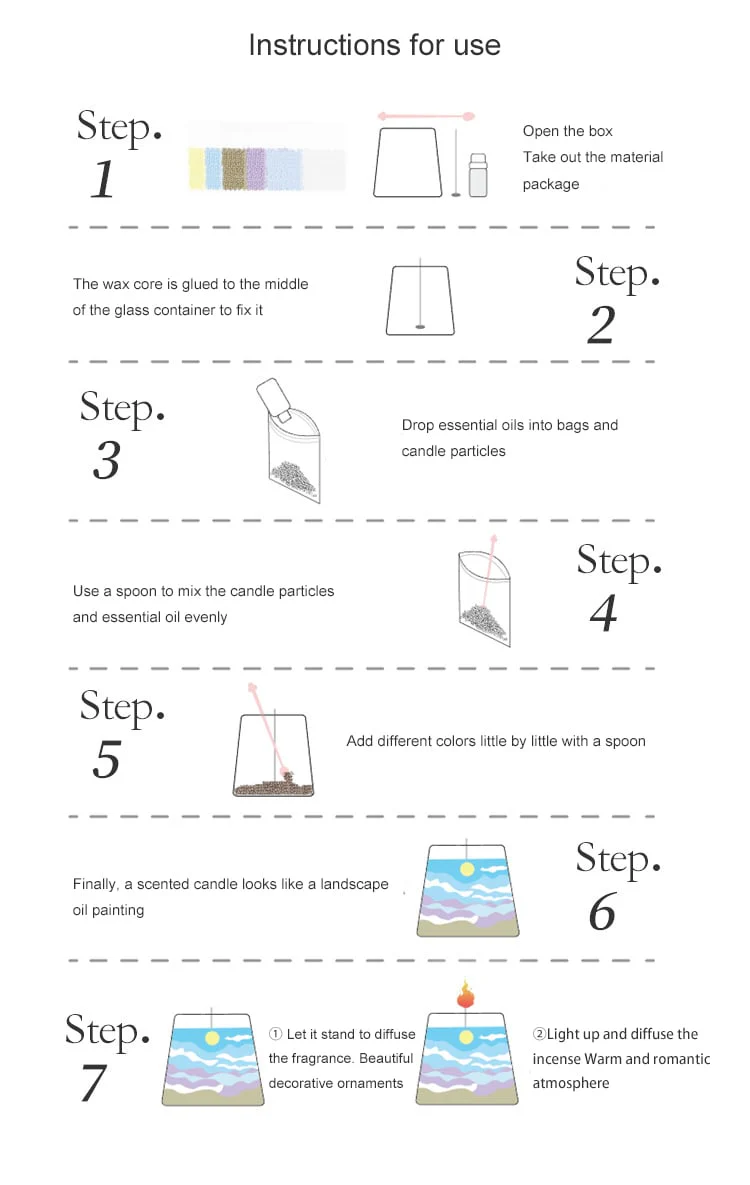 Instructions for use

Step. 1

Open the box
Take out the material package

The wax core is glued to the middle of the glass container to fix it

Step. 2

Step. 3

Drop essential oils into bags and candle particles

Use a spoon to mix the candle particles and essential oil evenly

Step. 4

Step. 5

Add different colors little by little with a spoon

Finally, a scented candle looks like a landscape oil painting

Step. 6

Step. 7

① Let it stand to diffuse the fragrance. Beautiful decorative ornaments

②Light up and diffuse the incense Warm and romantic atmosphere