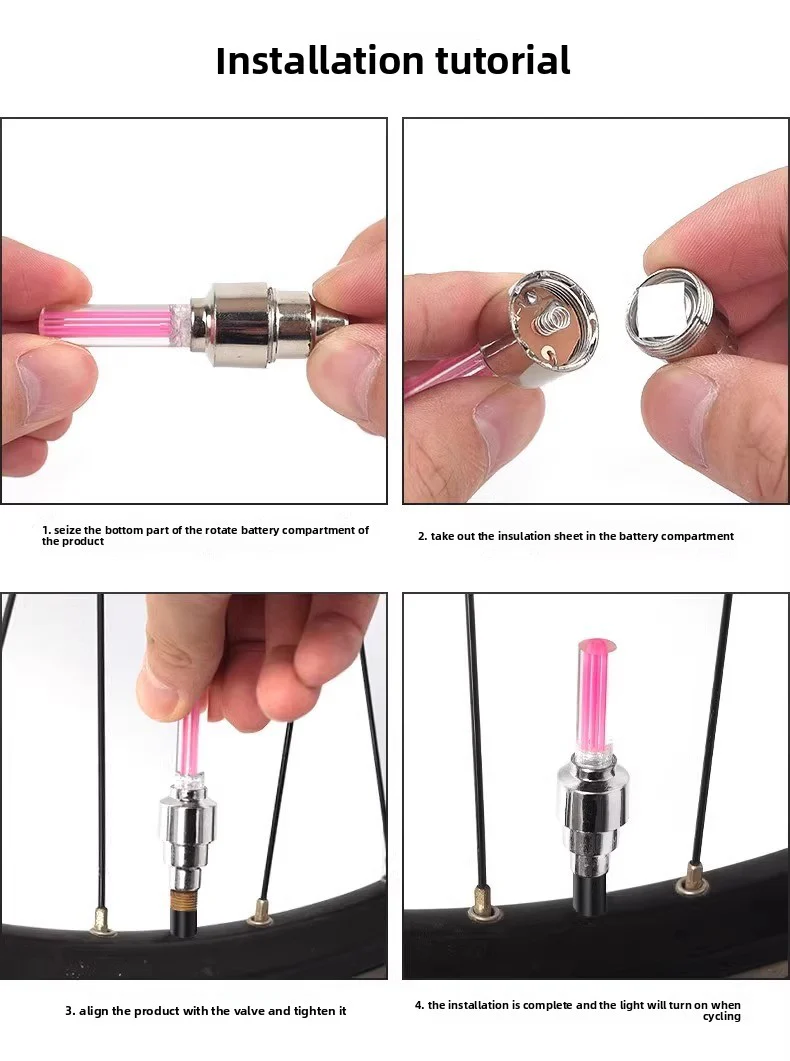 Installation tutorial

1. seize the bottom part of the rotate battery compartment of the product

2. take out the insulation sheet in the battery compartment

3. align the product with the valve and tighten it

4. the installation is complete and the light will turn on when cycling