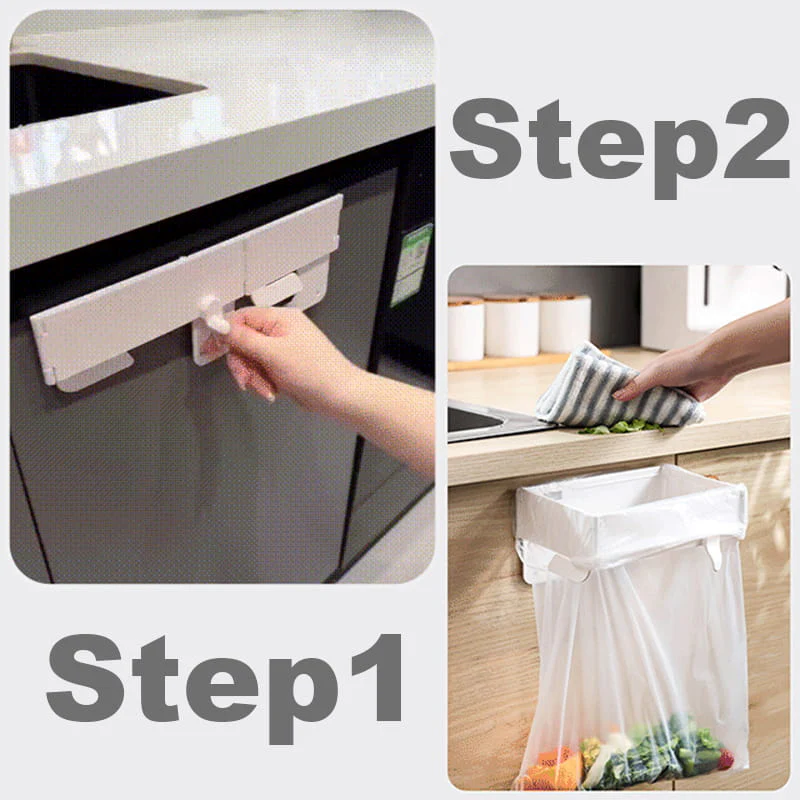 Step2

Step1