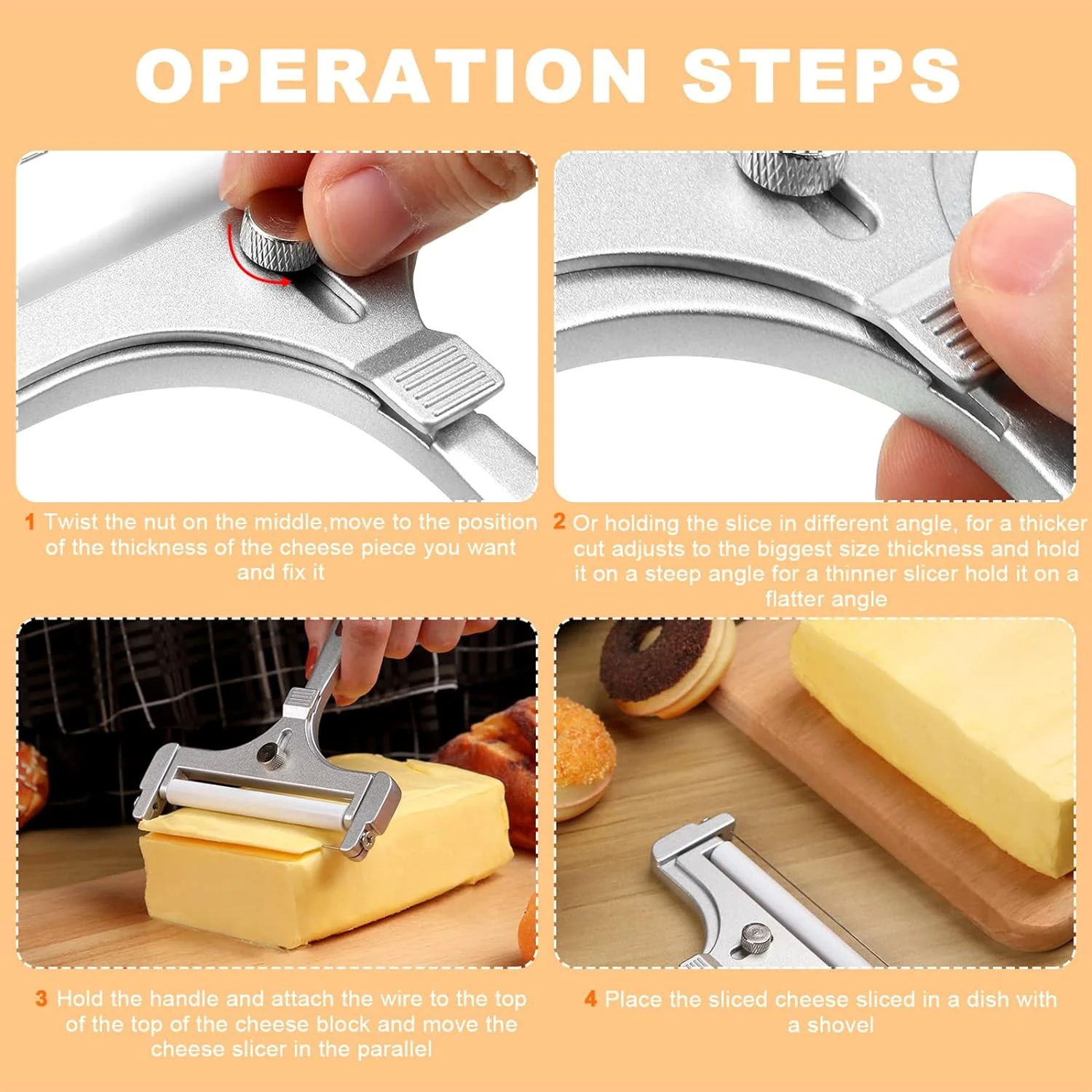 OPERATION STEPS

1 Twist the nut on the middle,move to the position of the thickness of the cheese piece you want and fix it

2 Or holding the slice in different angle, for a thicker cut adjusts to the biggest size thickness and hold it on a steep angle for a thinner slicer hold it on a flatter angle

3 Hold the handle and attach the wire to the top of the top of the cheese block and move the cheese slicer in the parallel

4 Place the sliced cheese sliced in a dish with a shovel