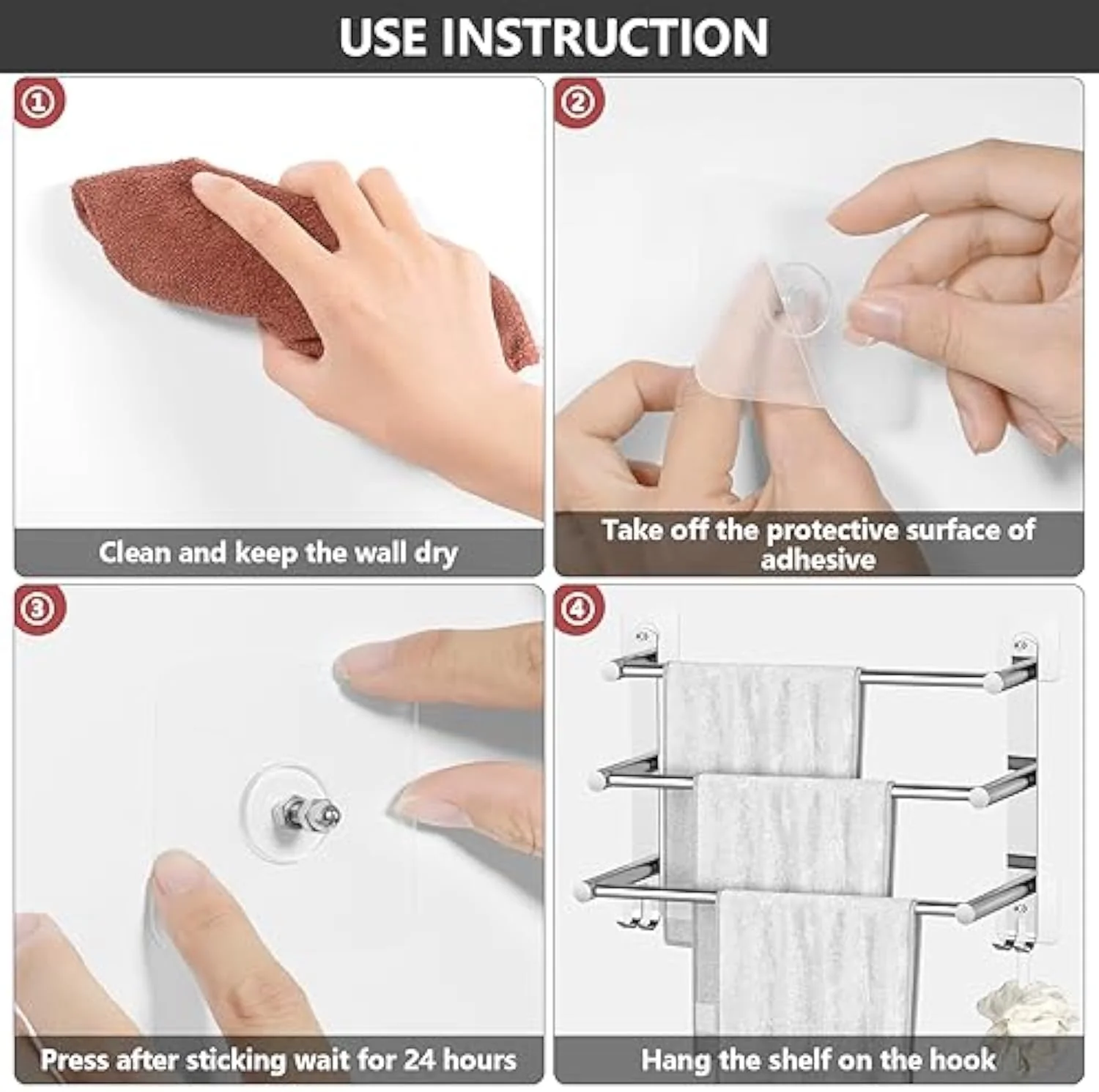 USE INSTRUCTION

①

Clean and keep the wall dry

②

Take off the protective surface of adhesive

③

Press after sticking wait for 24 hours

④

Hang the shelf on the hook