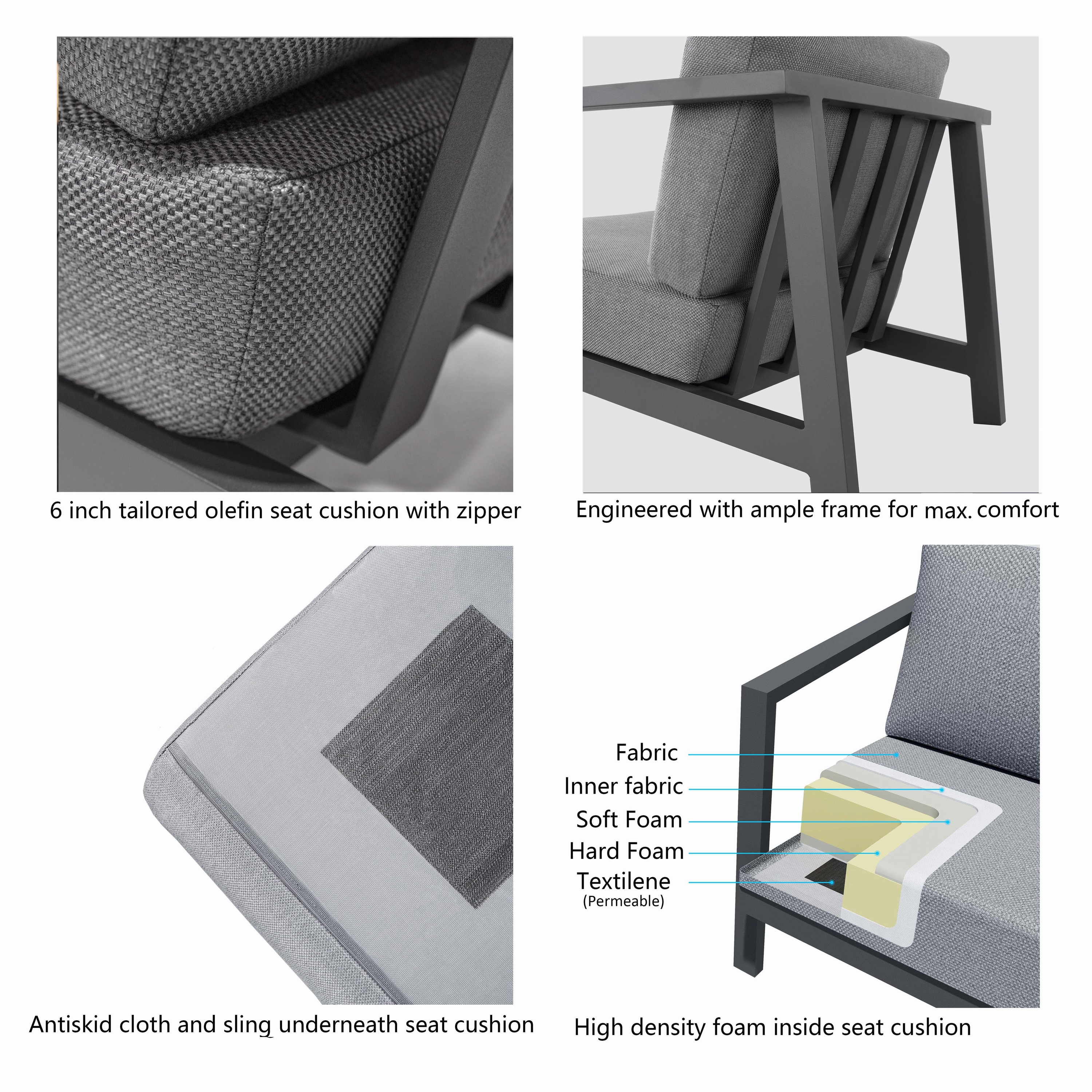 6 inch tailored olefin seat cushion with zipper

Engineered with ample frame for max. comfort

Antiskid cloth and sling underneath seat cushion

Fabric
Inner fabric
Soft Foam
Hard Foam
Textilene
(Permeable)

High density foam inside seat cushion