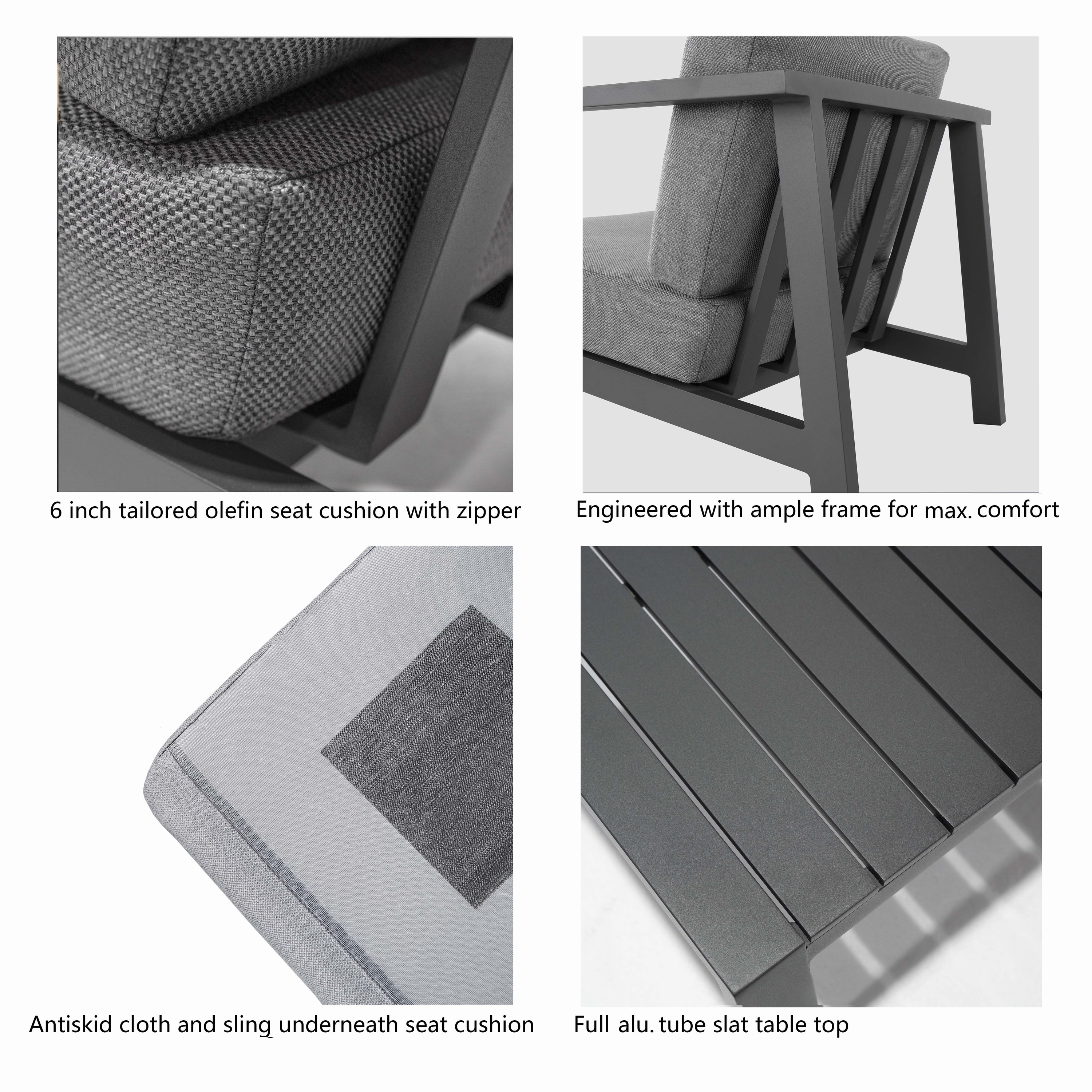 6 inch tailored olefin seat cushion with zipper

Engineered with ample frame for max. comfort

Antiskid cloth and sling underneath seat cushion

Full alu. tube slat table top