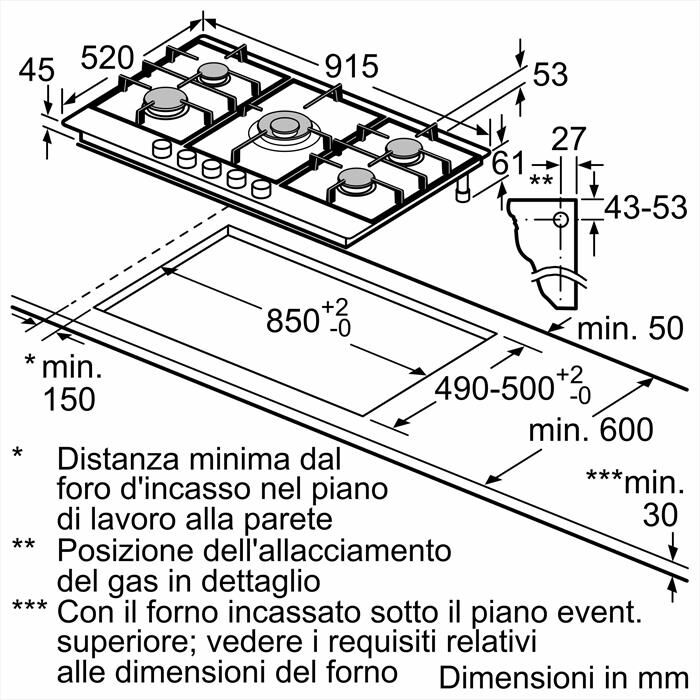 45
520
915
53
27
61
**
43-53
$850^{+2}_{-0}$
min. 50
* min.
150
$490\text{-}500^{+2}_{-0}$
min. 600
***min.
30

* Distanza minima dal foro d'incasso nel piano di lavoro alla parete
** Posizione dell'allacciamento del gas in dettaglio
*** Con il forno incassato sotto il piano event. superiore; vedere i requisiti relativi alle dimensioni del forno

Dimensioni in mm