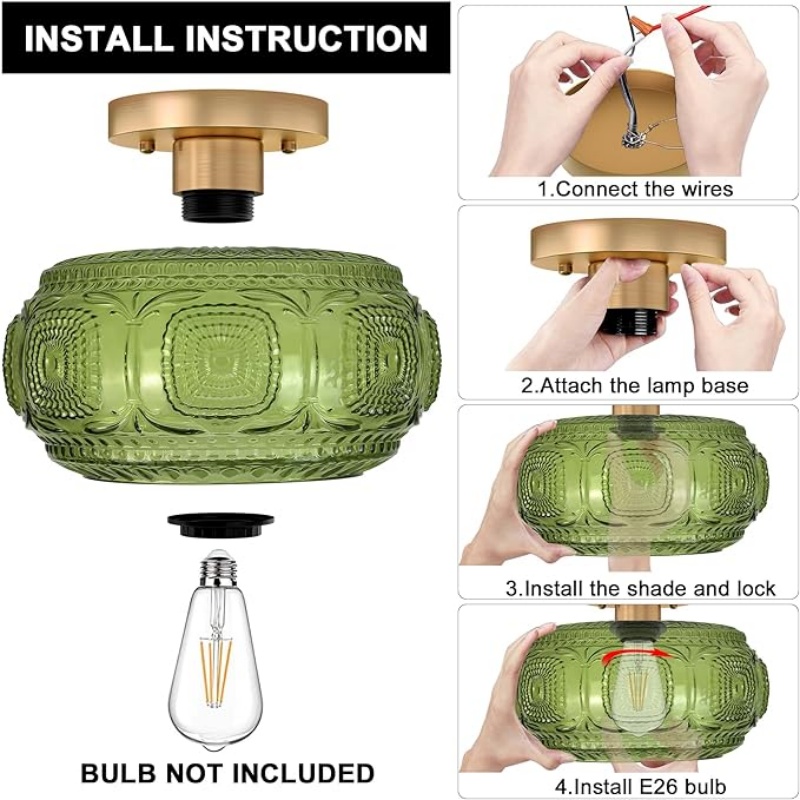 INSTALL INSTRUCTION

BULB NOT INCLUDED

1.Connect the wires

2.Attach the lamp base

3.Install the shade and lock

4.Install E26 bulb