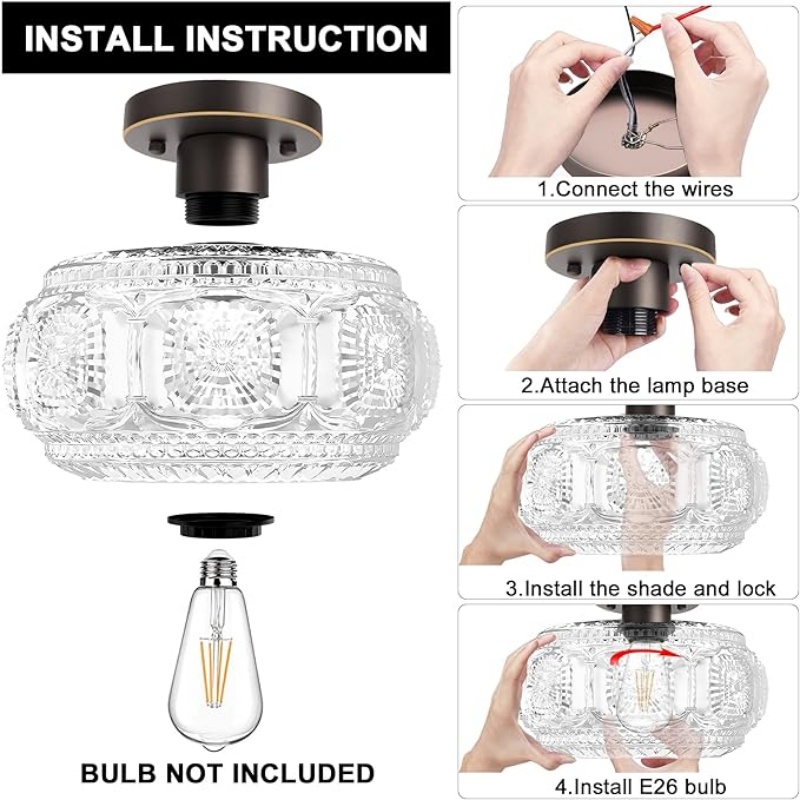 INSTALL INSTRUCTION

BULB NOT INCLUDED

1.Connect the wires

2.Attach the lamp base

3.Install the shade and lock

4.Install E26 bulb