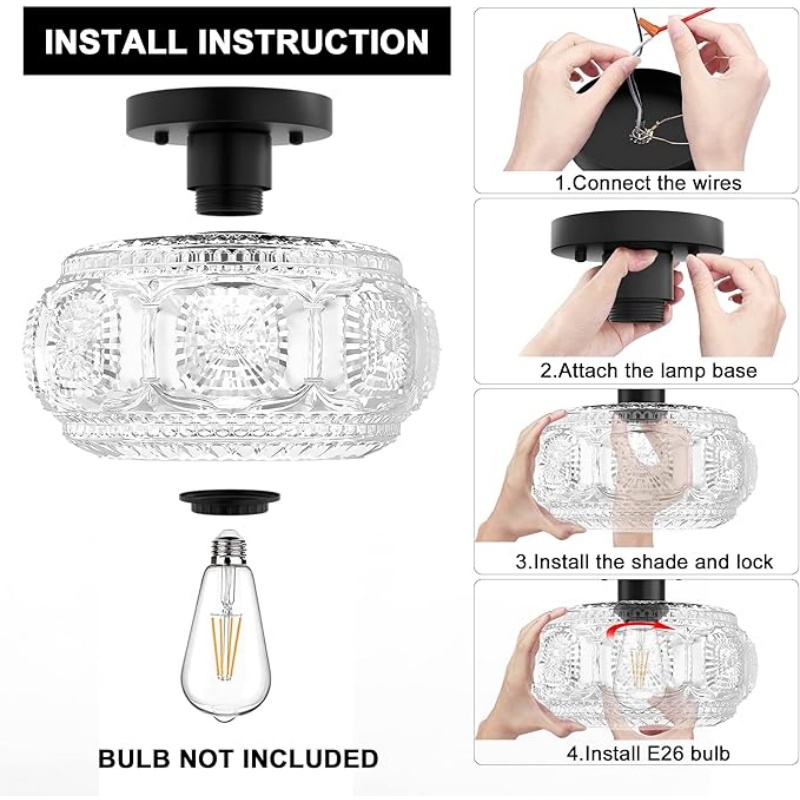 INSTALL INSTRUCTION

BULB NOT INCLUDED

1.Connect the wires

2.Attach the lamp base

3.Install the shade and lock

4.Install E26 bulb