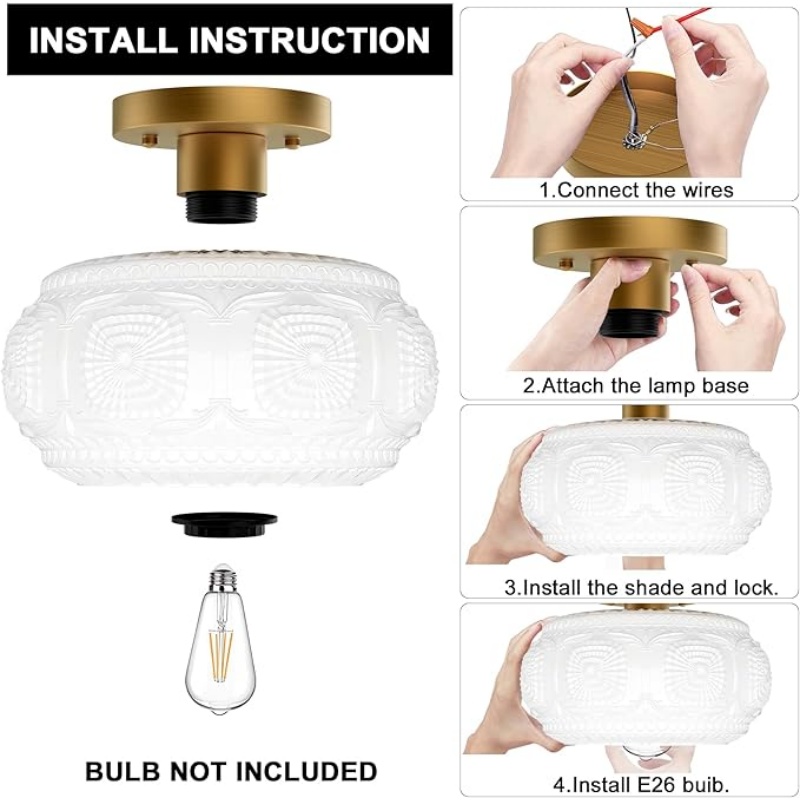 INSTALL INSTRUCTION

BULB NOT INCLUDED

1.Connect the wires

2.Attach the lamp base

3.Install the shade and lock.

4.Install E26 buib.