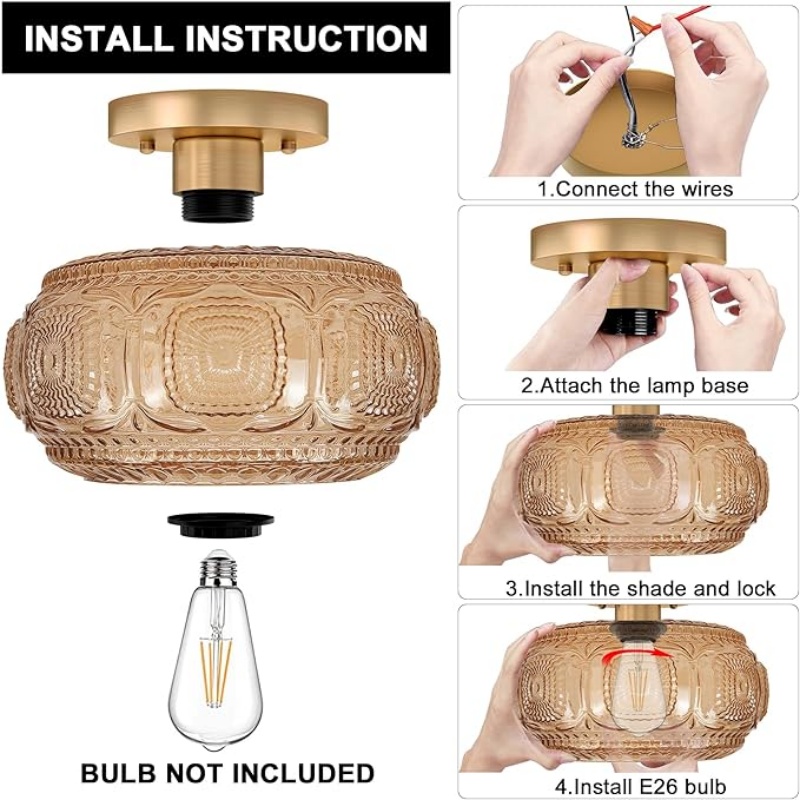 INSTALL INSTRUCTION

BULB NOT INCLUDED

1.Connect the wires

2.Attach the lamp base

3.Install the shade and lock

4.Install E26 bulb